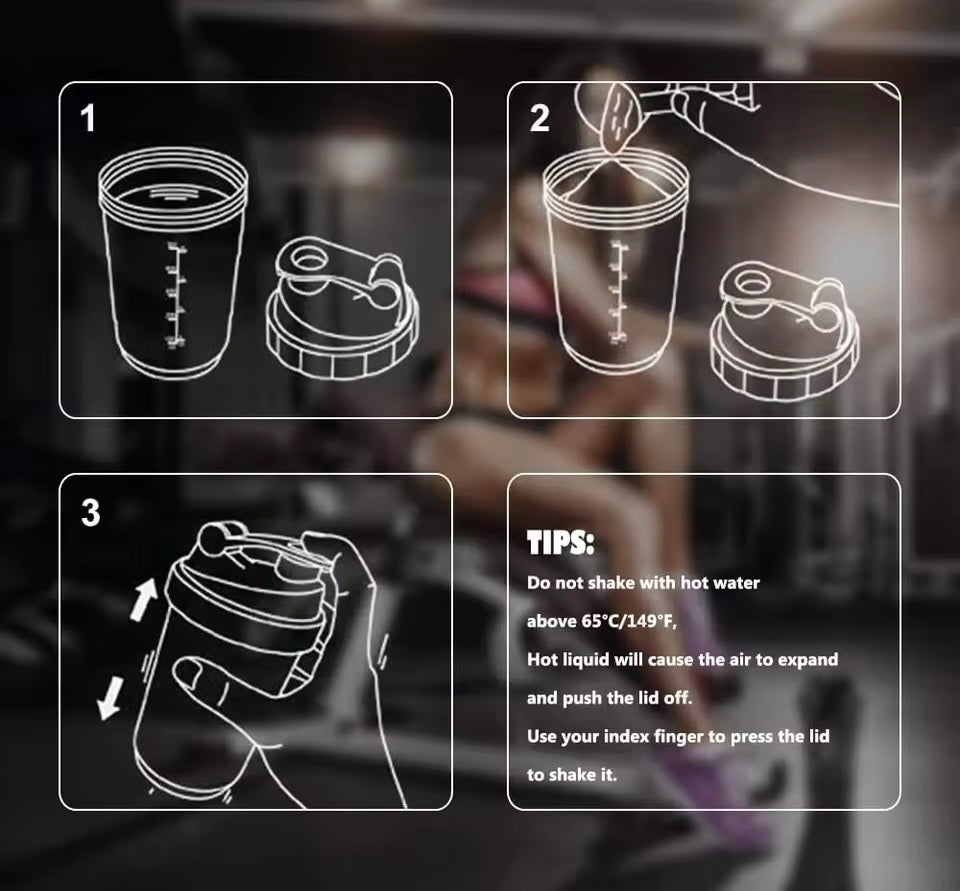 1

2

3

TIPS:

Do not shake with hot water above 65°C/149°F,

Hot liquid will cause the air to expand and push the lid off.

Use your index finger to press the lid to shake it.